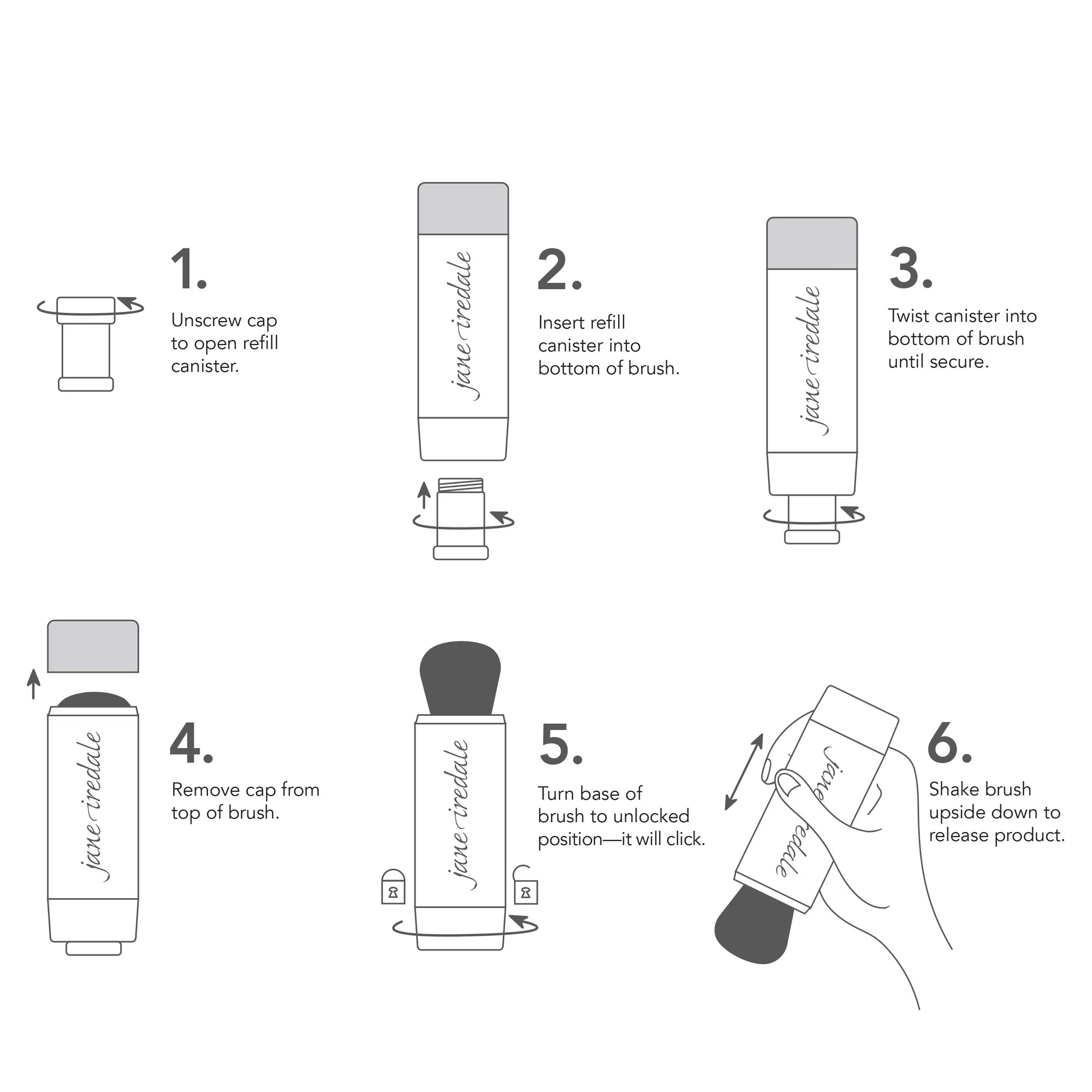 1.
Unscrew cap to open refill canister.

jane iredale

2.
Insert refill canister into bottom of brush.

jane iredale

3.
Twist canister into bottom of brush until secure.

jane iredale

4.
Remove cap from top of brush.

jane iredale

5.
Turn base of brush to unlocked position—it will click.

jane iredale

6.
Shake brush upside down to release product.