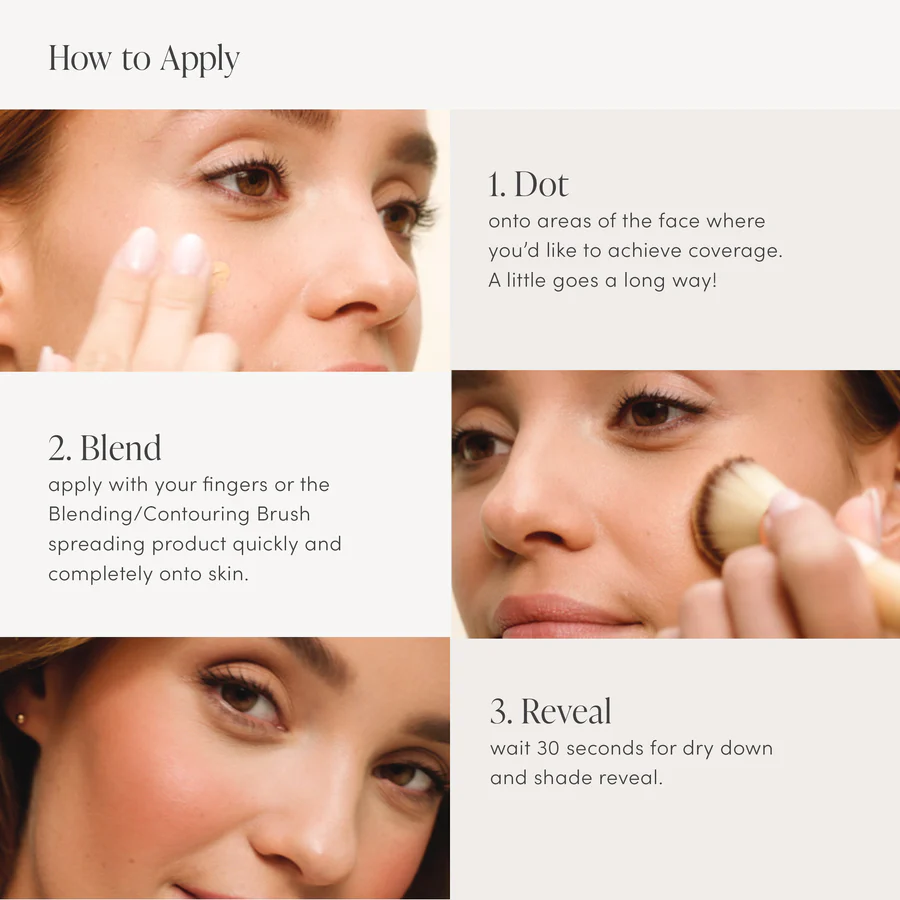 How to Apply

1. Dot
onto areas of the face where you'd like to achieve coverage. A little goes a long way!

2. Blend
apply with your fingers or the Blending/Contouring Brush spreading product quickly and completely onto skin.

3. Reveal
wait 30 seconds for dry down and shade reveal.