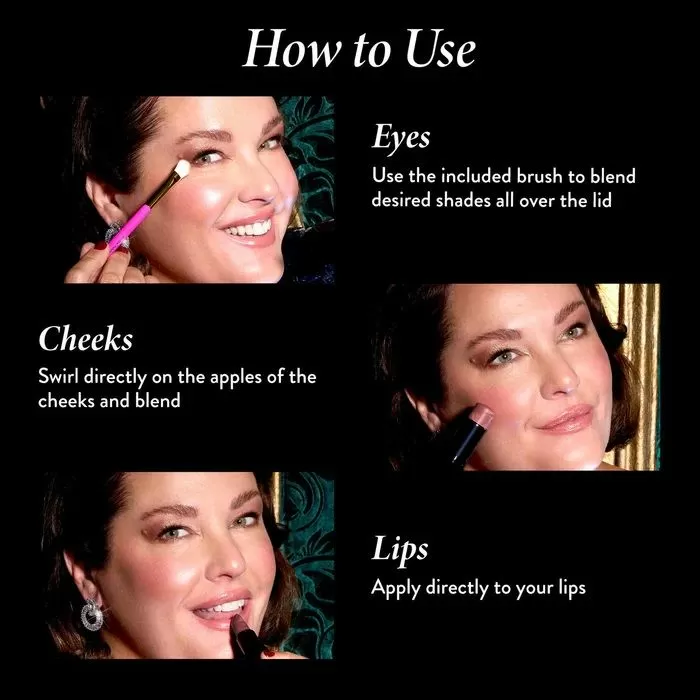 How to Use

Eyes
Use the included brush to blend desired shades all over the lid

Cheeks
Swirl directly on the apples of the cheeks and blend

Lips
Apply directly to your lips