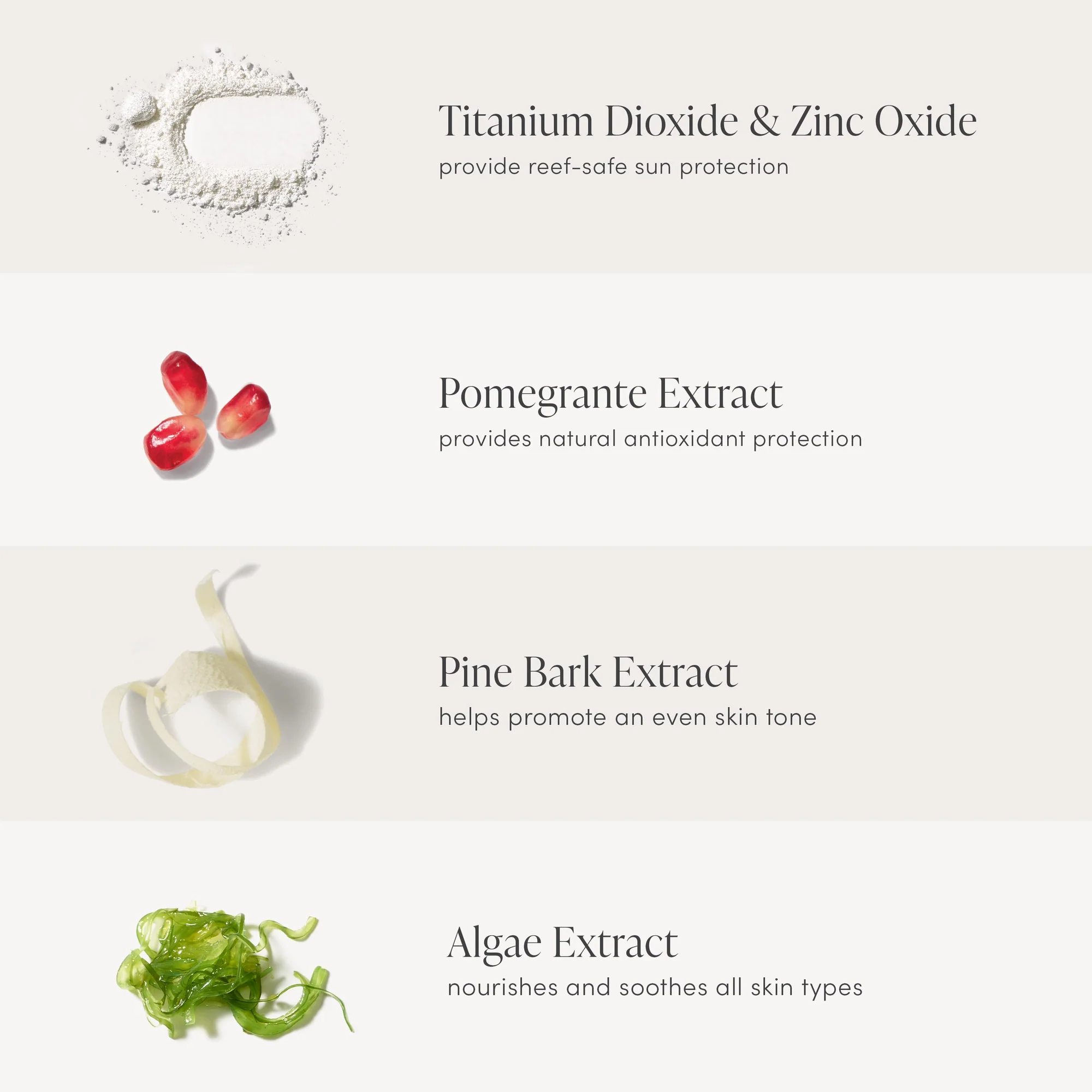 Titanium Dioxide & Zinc Oxide
provide reef-safe sun protection

Pomegrante Extract
provides natural antioxidant protection

Pine Bark Extract
helps promote an even skin tone

Algae Extract
nourishes and soothes all skin types